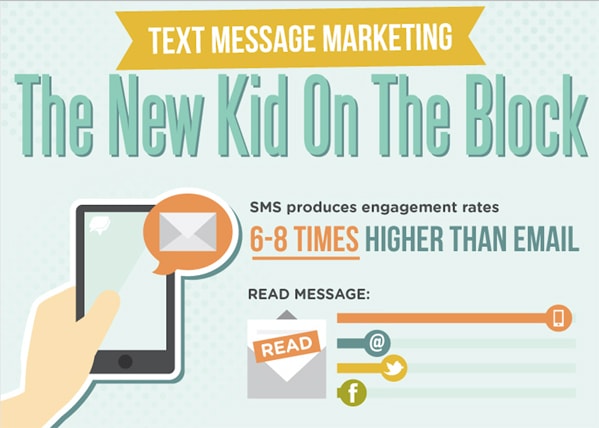 TEXT MESSAGE MARKETING

The New Kid On The Block

SMS produces engagement rates
6-8 TIMES HIGHER THAN EMAIL

READ MESSAGE:

READ

@

f